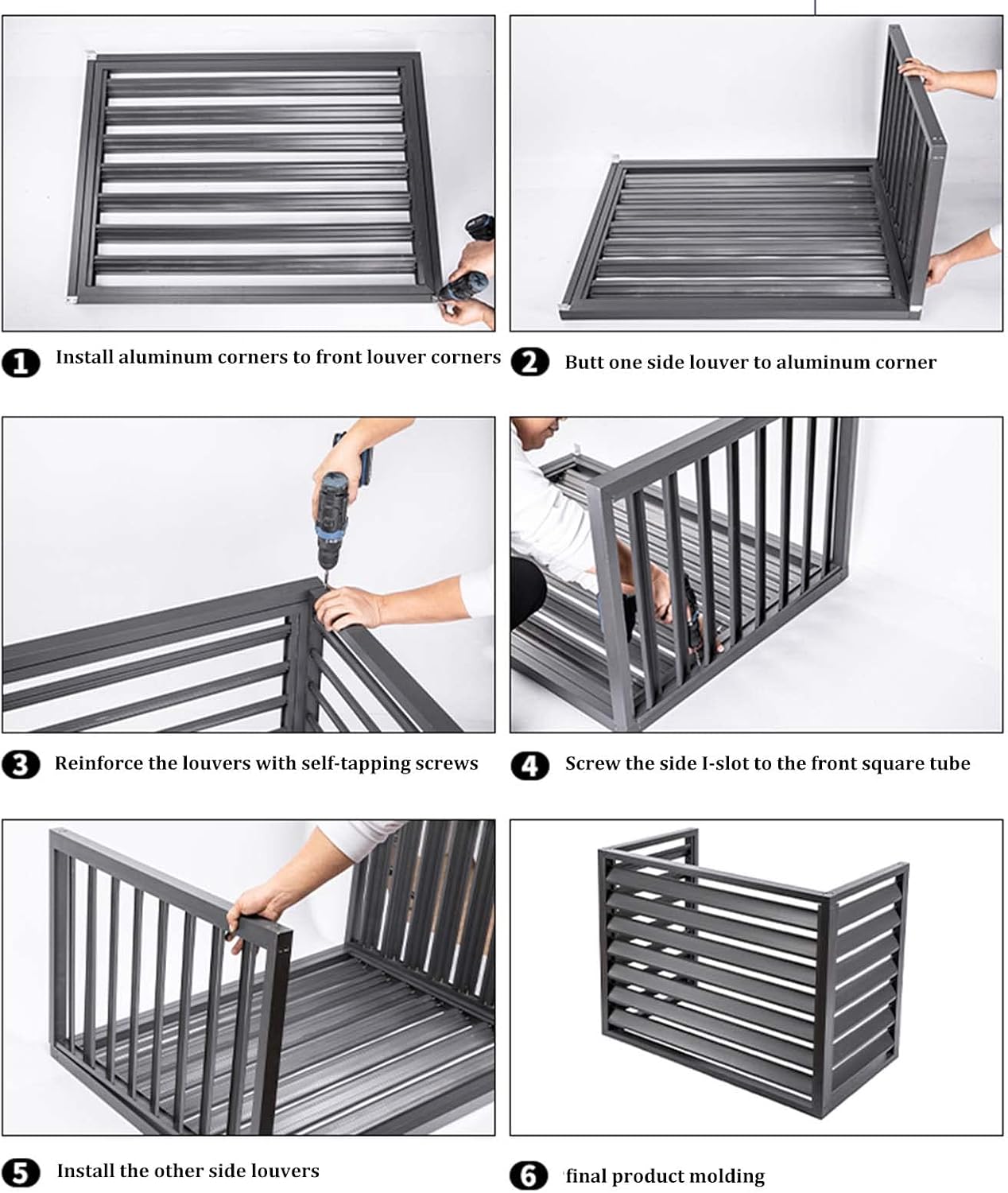 1 Install aluminum corners to front louver corners

2 Butt one side louver to aluminum corner

3 Reinforce the louvers with self-tapping screws

4 Screw the side I-slot to the front square tube

5 Install the other side louvers

6 final product molding